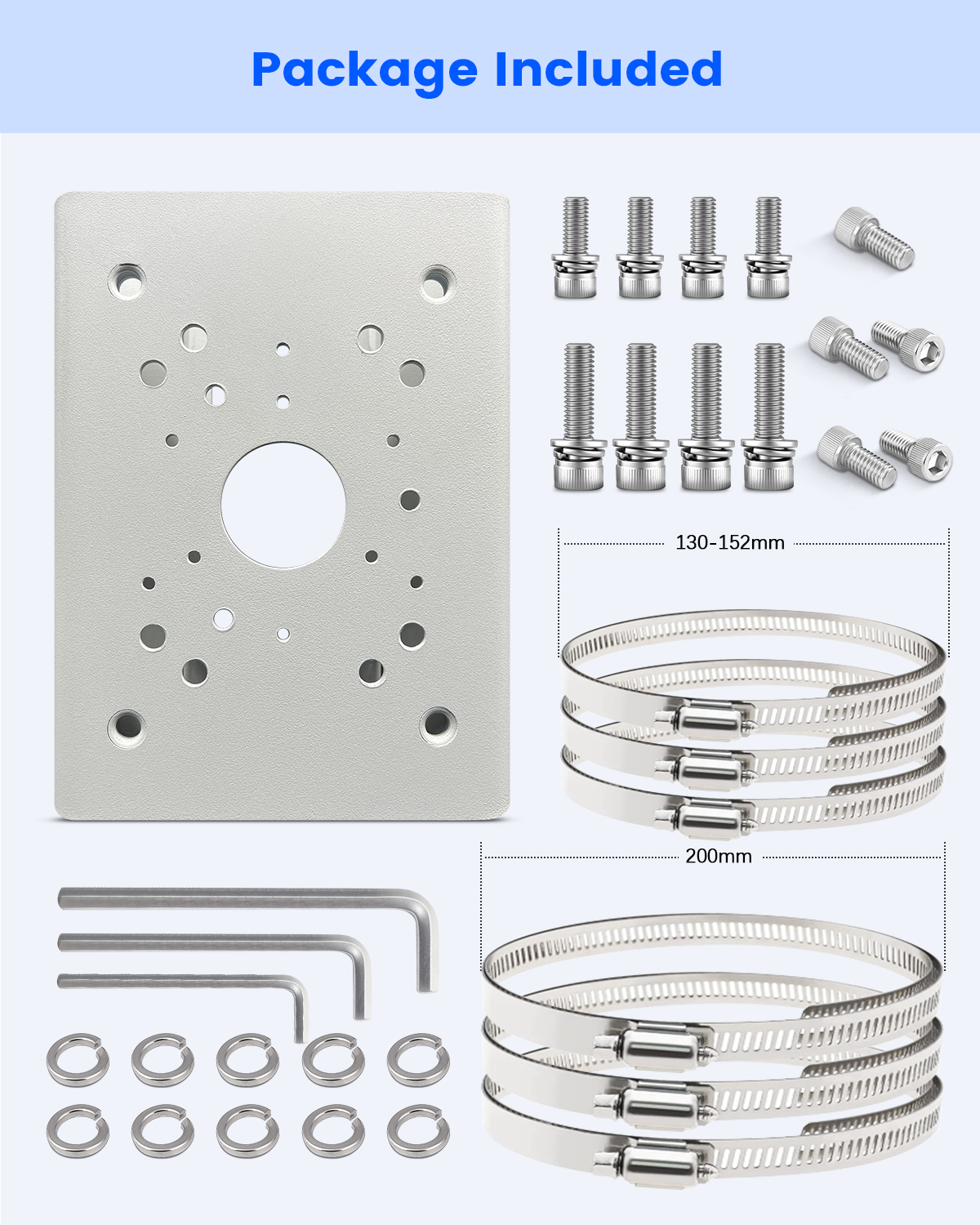 Package Included

130-152mm

200mm