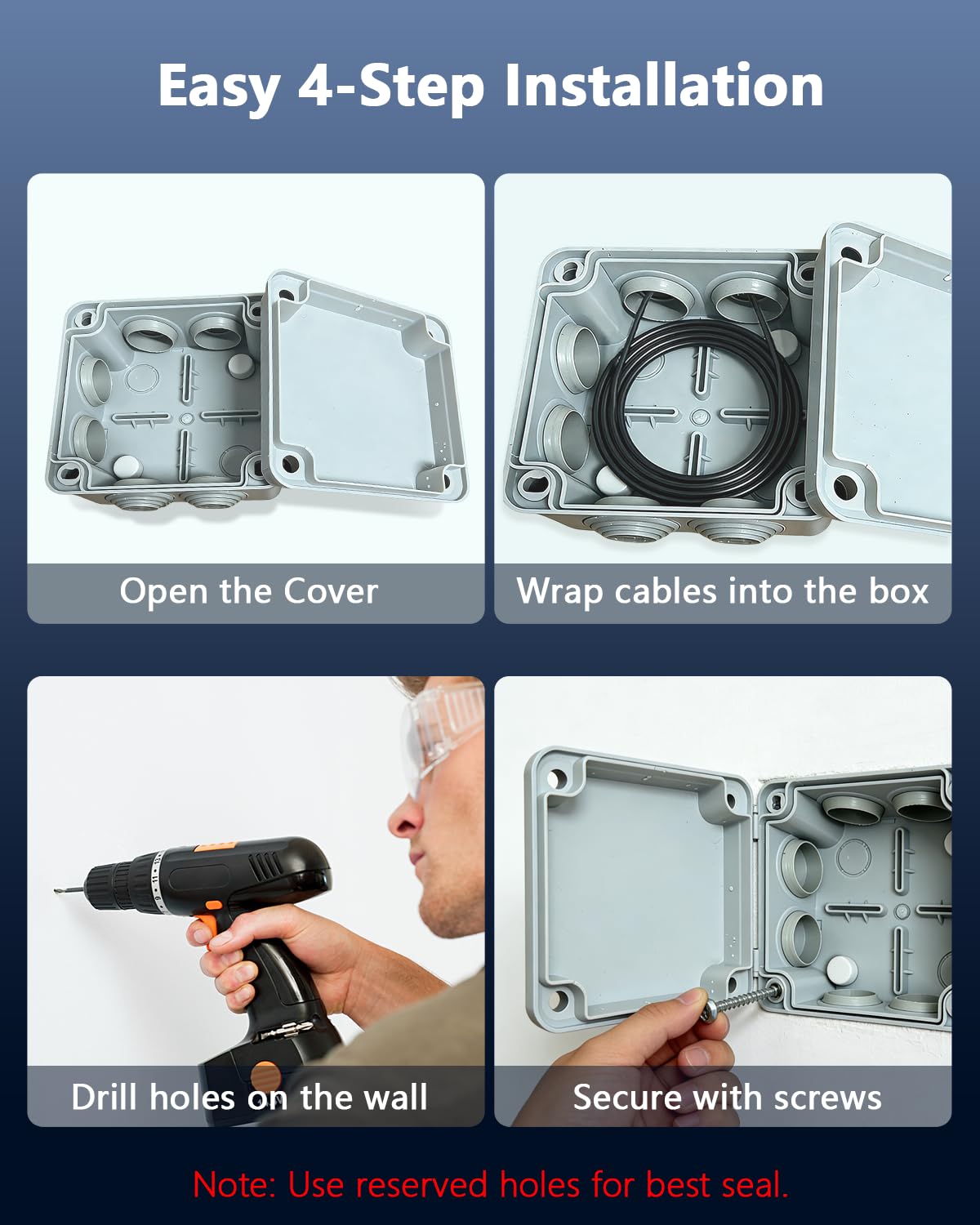 Easy 4-Step Installation

Open the Cover

Wrap cables into the box

Drill holes on the wall

Secure with screws

Note: Use reserved holes for best seal.