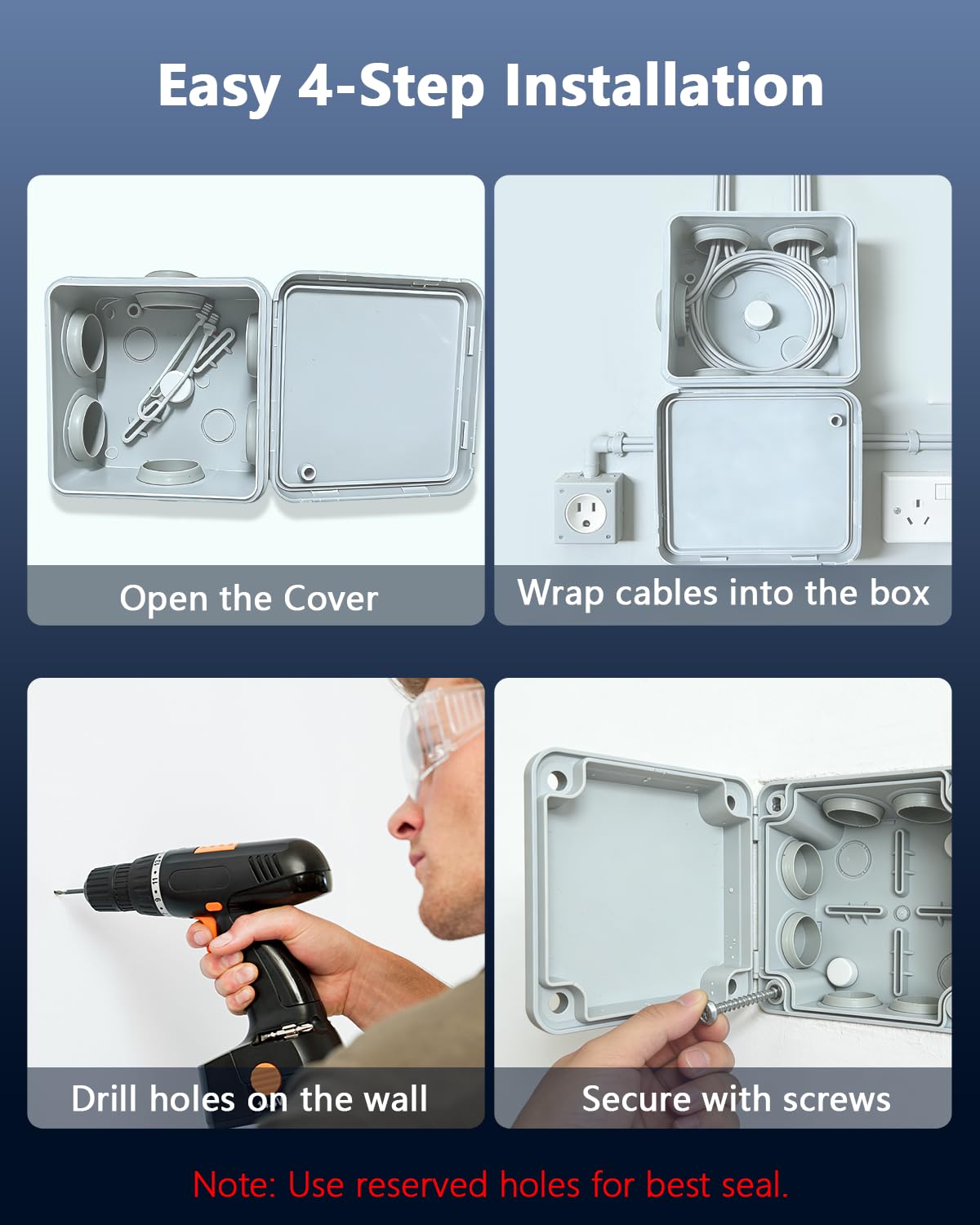 Easy 4-Step Installation

Open the Cover

Wrap cables into the box

Drill holes on the wall

Secure with screws

Note: Use reserved holes for best seal.