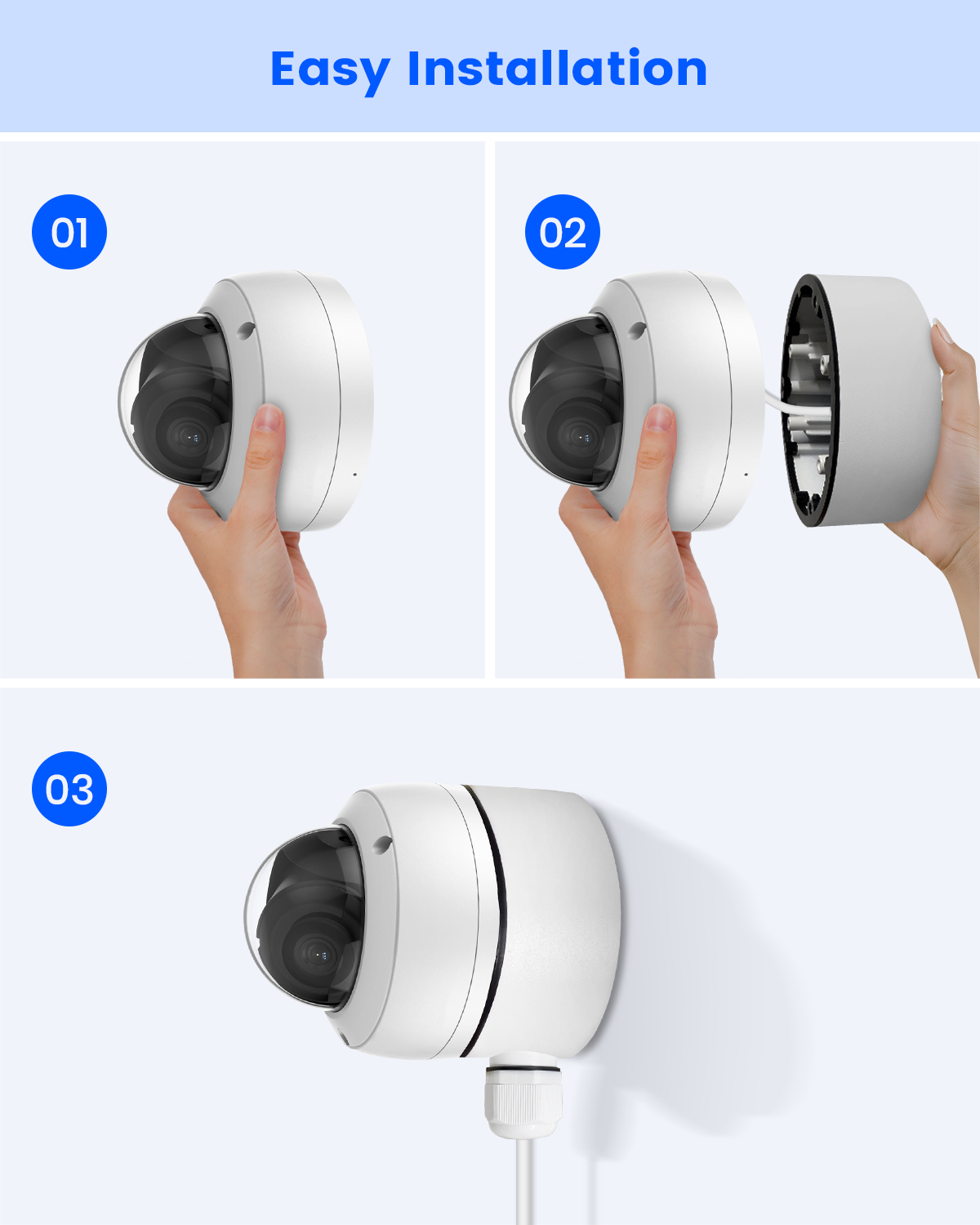 Easy Installation

01

02

03