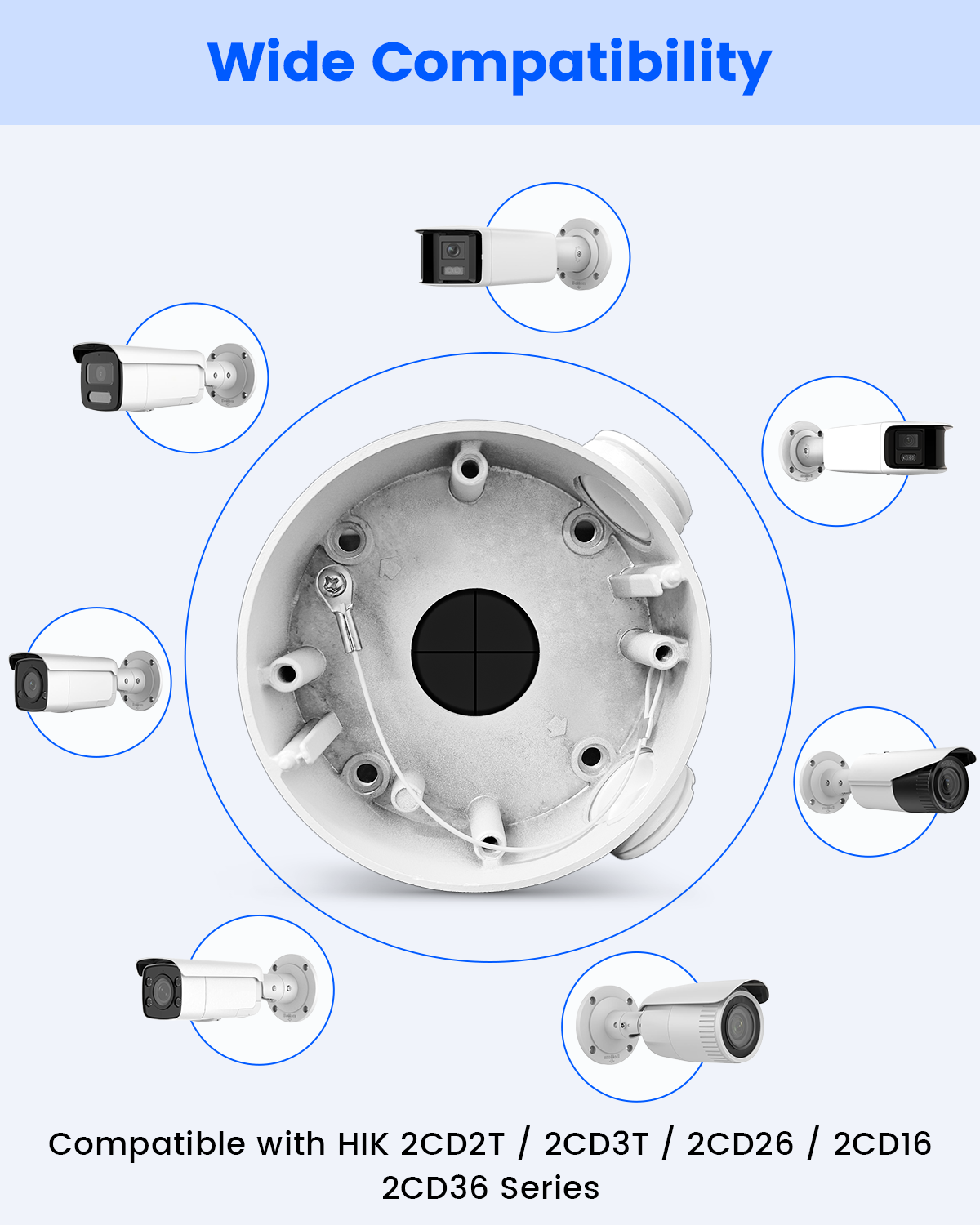 Wide Compatibility

Compatible with HIK 2CD2T / 2CD3T / 2CD26 / 2CD16 2CD36 Series