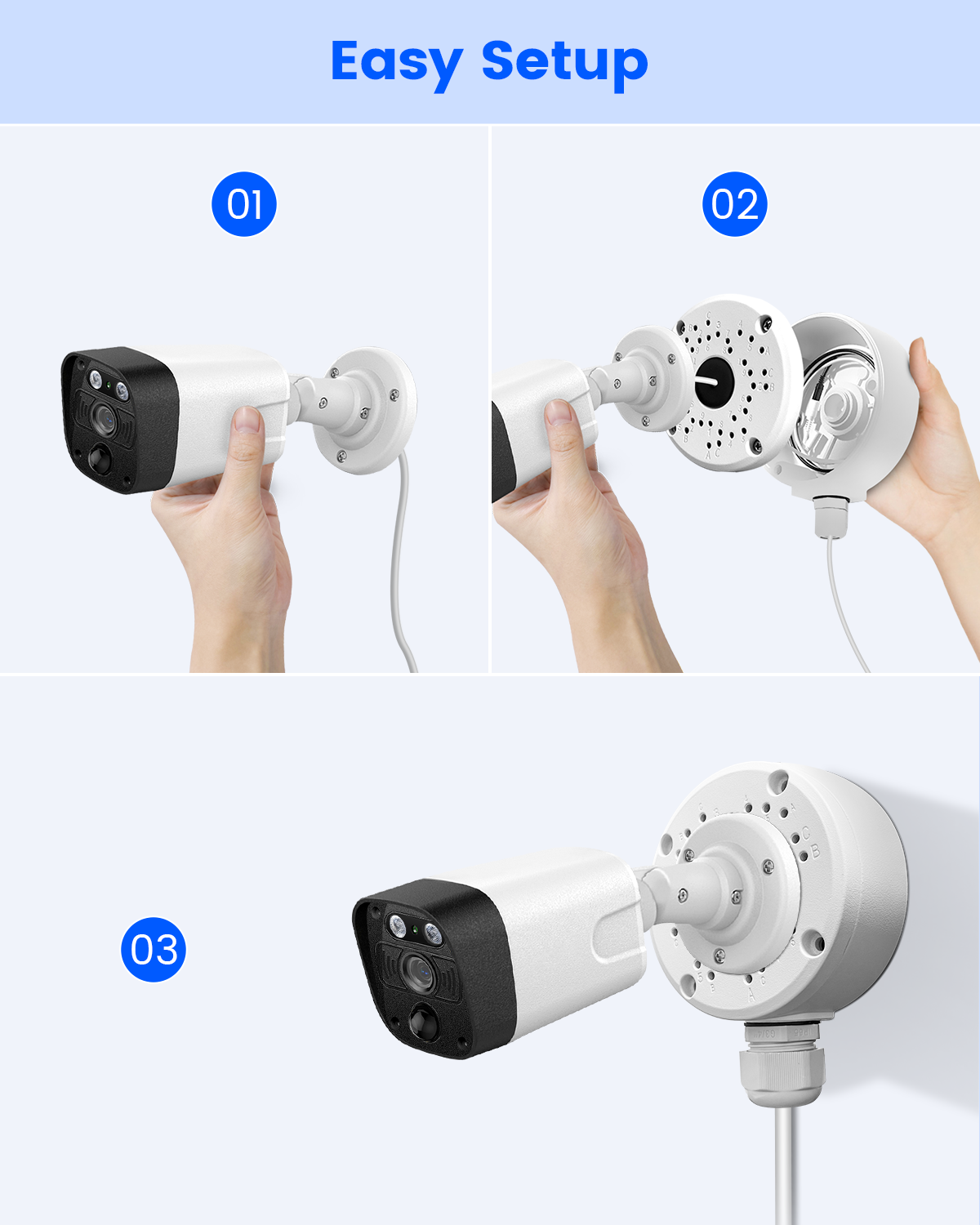 Easy Setup

01

02

03