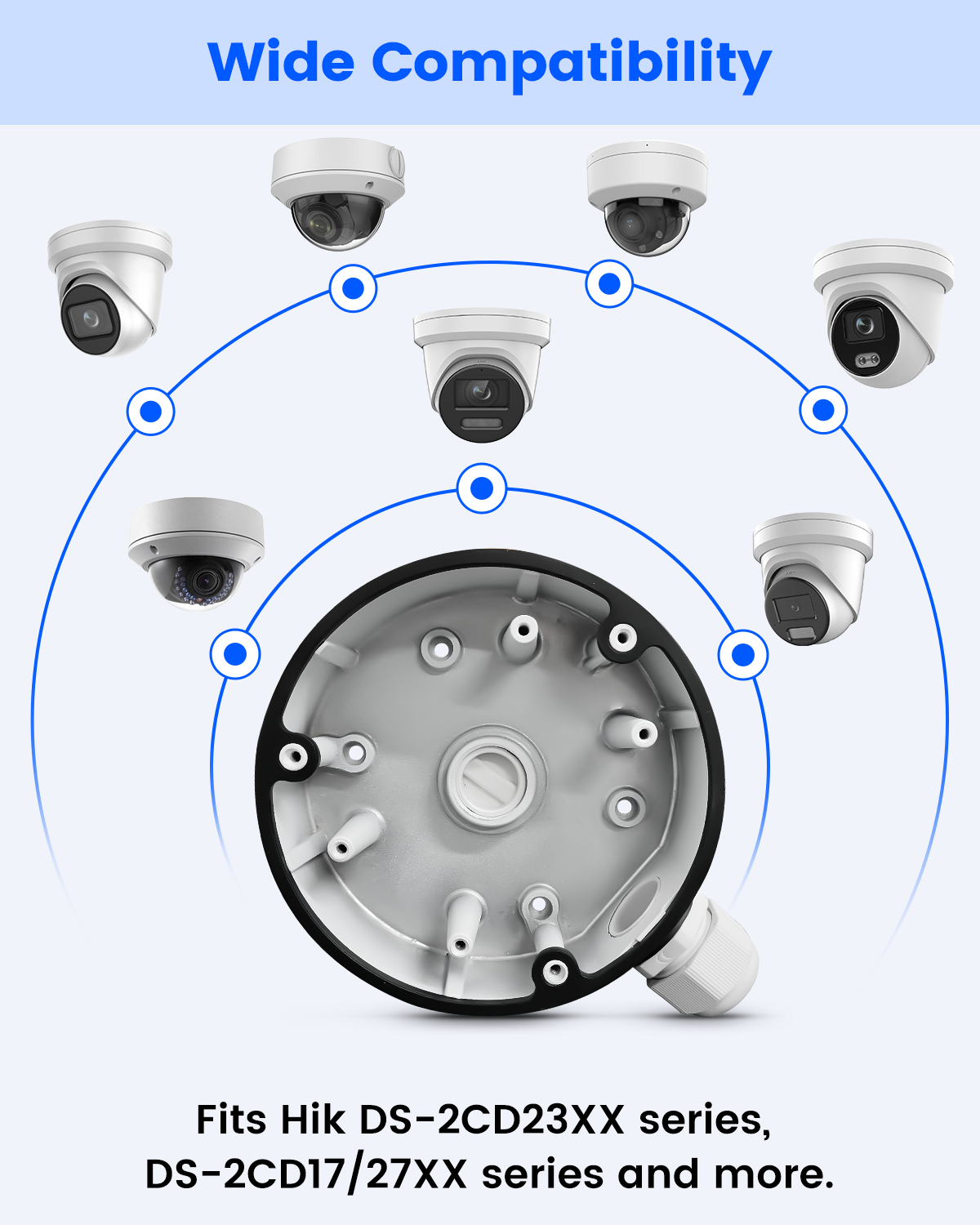 Wide Compatibility

Fits Hik DS-2CD23XX series, DS-2CD17/27XX series and more.